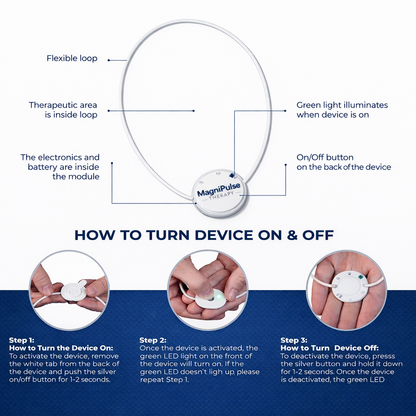 Flexible loop

Therapeutic area is inside loop

The electronics and battery are inside the module

Green light illuminates when device is on

On/Off button on the back of the device

MagniPulse THERAPY

HOW TO TURN DEVICE ON & OFF

Step 1:
How to Turn the Device On:
To activate the device, remove the white tab from the back of the device and push the silver on/off button for 1-2 seconds.

Step 2:
Once the device is activated, the green LED light on the front of the device will turn on. If the green LED doesn't ligh up, please repeat Step 1.

Step 3:
How to Turn  Device Off:
To deactivate the device, presss the silver button and hold it down for 1-2 seconds. Once the device is deactivated, the green LED